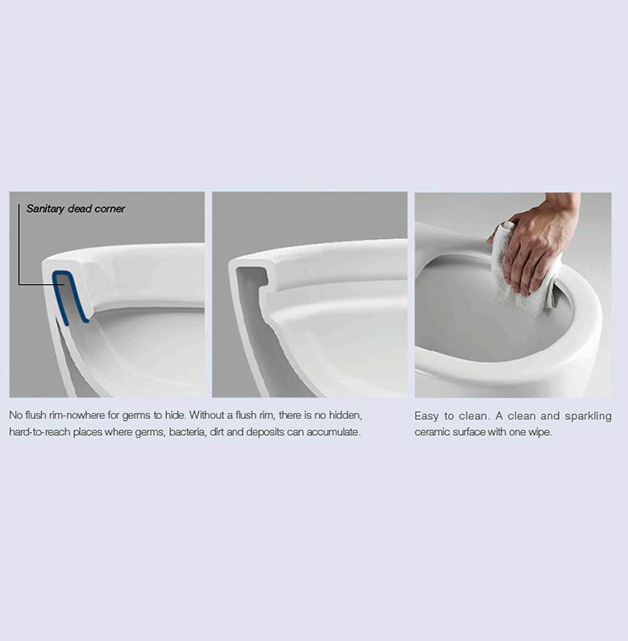 Sanitary dead corner

No flush rim-nowhere for germs to hide. Without a flush rim, there is no hidden, hard-to-reach places where germs, bacteria, dirt and deposits can accumulate.

Easy to clean. A clean and sparkling ceramic surface with one wipe.