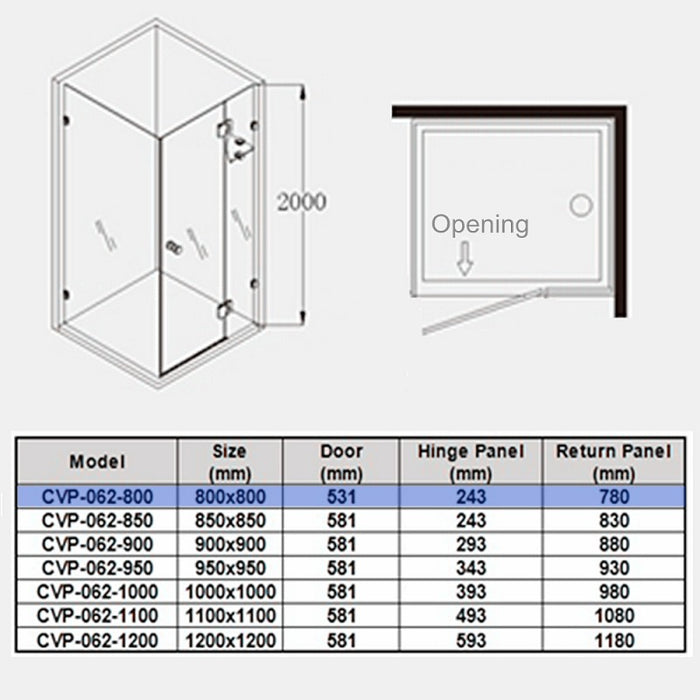 2000

Opening

| Model | Size (mm) | Door (mm) | Hinge Panel (mm) | Return Panel (mm) |
|---|---|---|---|---|
| CVP-062-800 | 800x800 | 531 | 243 | 780 |
| CVP-062-850 | 850x850 | 581 | 243 | 830 |
| CVP-062-900 | 900x900 | 581 | 293 | 880 |
| CVP-062-950 | 950x950 | 581 | 343 | 930 |
| CVP-062-1000 | 1000x1000 | 581 | 393 | 980 |
| CVP-062-1100 | 1100x1100 | 581 | 493 | 1080 |
| CVP-062-1200 | 1200x1200 | 581 | 593 | 1180 |