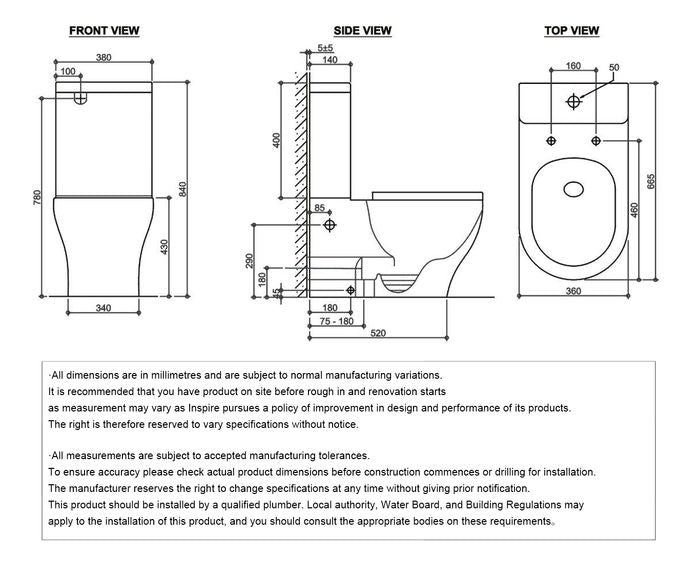 FRONT VIEW

380
100
780
840
430
340

SIDE VIEW

5±5
140
400
85
290
180
45
180
75 - 180
520

TOP VIEW

160
50
665
460
360

·All dimensions are in millimetres and are subject to normal manufacturing variations.
It is recommended that you have product on site before rough in and renovation starts as measurement may vary as Inspire pursues a policy of improvement in design and performance of its products.
The right is therefore reserved to vary specifications without notice.

·All measurements are subject to accepted manufacturing tolerances.
To ensure accuracy please check actual product dimensions before construction commences or drilling for installation.
The manufacturer reserves the right to change specifications at any time without giving prior notification.
This product should be installed by a qualified plumber. Local authority, Water Board, and Building Regulations may apply to the installation of this product, and you should consult the appropriate bodies on these requirements.