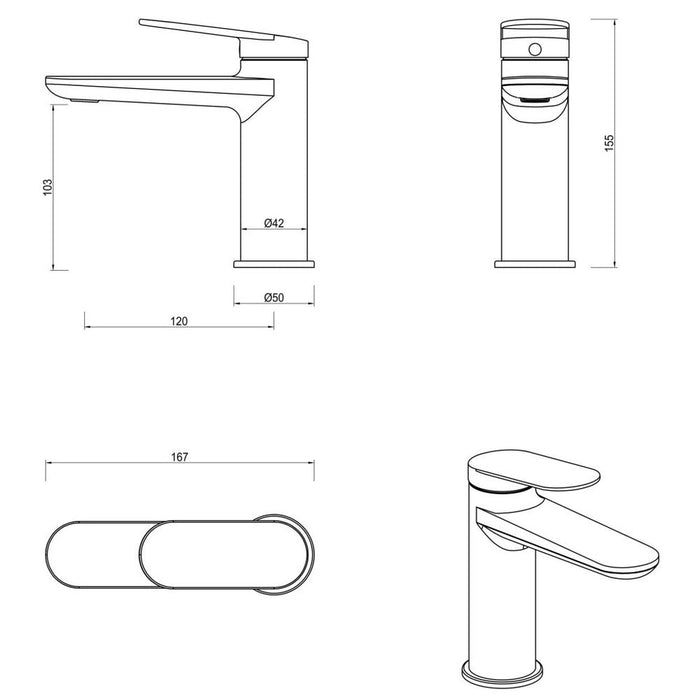 103

Ø42

Ø50

120

155

167